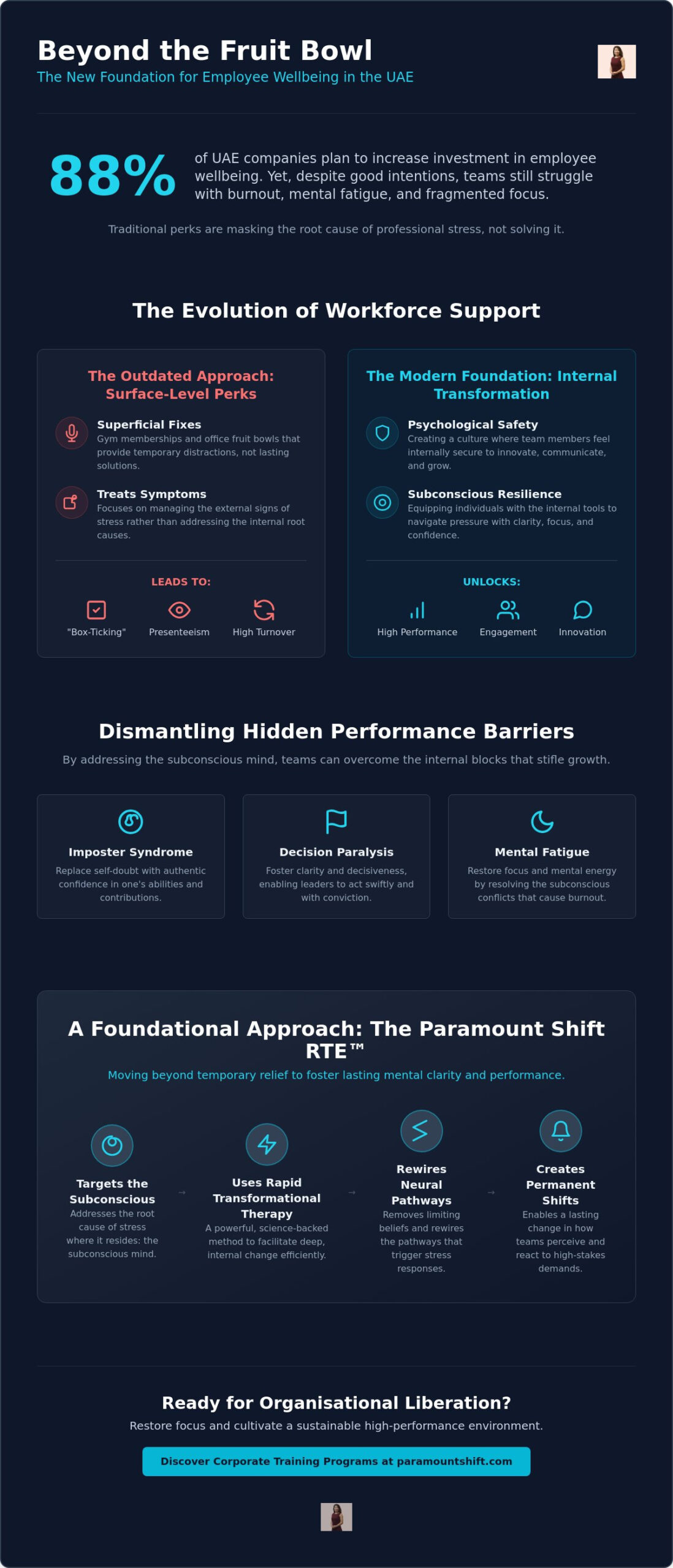 Beyond the Fruit Bowl

The New Foundation for Employee Wellbeing in the UAE

88%

of UAE companies plan to increase investment in employee wellbeing. Yet, despite good intentions, teams still struggle with burnout, mental fatigue, and fragmented focus.

Traditional perks are masking the root cause of professional stress, not solving it.

The Evolution of Workforce Support

The Outdated Approach: Surface-Level Perks

Superficial Fixes
Gym memberships and office fruit bowls that provide temporary distractions, not lasting solutions.

Treats Symptoms
Focuses on managing the external signs of stress rather than addressing the internal root causes.

LEADS TO:

"Box-Ticking"
Presenteeism
High Turnover

The Modern Foundation: Internal Transformation

Psychological Safety
Creating a culture where team members feel internally secure to innovate, communicate, and grow.

Subconscious Resilience
Equipping individuals with the internal tools to navigate pressure with clarity, focus, and confidence.

UNLOCKS:

High Performance
Engagement
Innovation

Dismantling Hidden Performance Barriers

By addressing the subconscious mind, teams can overcome the internal blocks that stifle growth.

Imposter Syndrome
Replace self-doubt with authentic confidence in one's abilities and contributions.

Decision Paralysis
Foster clarity and decisiveness, enabling leaders to act swiftly and with conviction.

Mental Fatigue
Restore focus and mental energy by resolving the subconscious conflicts that cause burnout.

A Foundational Approach: The Paramount Shift RTE™

Moving beyond temporary relief to foster lasting mental clarity and performance.

Targets the Subconscious
Addresses the root cause of stress where it resides: the subconscious mind.

→

Uses Rapid Transformational Therapy
A powerful, science-backed method to facilitate deep, internal change efficiently.

→

Rewires Neural Pathways
Removes limiting beliefs and rewires the pathways that trigger stress responses.

→

Creates Permanent Shifts
Enables a lasting change in how teams perceive and react to high-stakes demands.

Ready for Organisational Liberation?

Restore focus and cultivate a sustainable high-performance environment.

Discover Corporate Training Programs at paramountshift.com