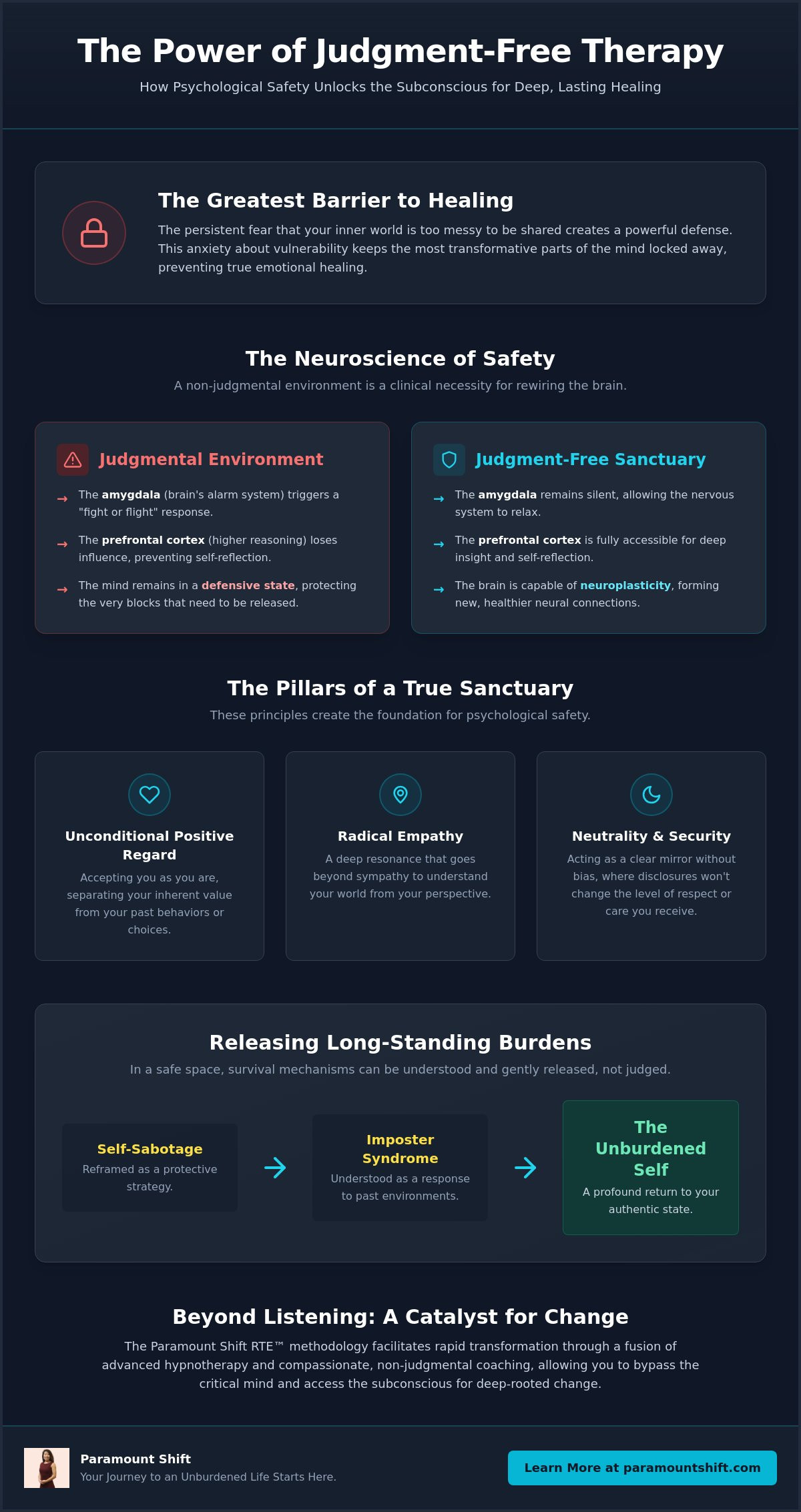 The Power of Judgment-Free Therapy

How Psychological Safety Unlocks the Subconscious for Deep, Lasting Healing

The Greatest Barrier to Healing

The persistent fear that your inner world is too messy to be shared creates a powerful defense. This anxiety about vulnerability keeps the most transformative parts of the mind locked away, preventing true emotional healing.

The Neuroscience of Safety

A non-judgmental environment is a clinical necessity for rewiring the brain.

Judgmental Environment

→ The amygdala (brain's alarm system) triggers a "fight or flight" response.

→ The prefrontal cortex (higher reasoning) loses influence, preventing self-reflection.

→ The mind remains in a defensive state, protecting the very blocks that need to be released.

Judgment-Free Sanctuary

→ The amygdala remains silent, allowing the nervous system to relax.

→ The prefrontal cortex is fully accessible for deep insight and self-reflection.

→ The brain is capable of neuroplasticity, forming new, healthier neural connections.

The Pillars of a True Sanctuary

These principles create the foundation for psychological safety.

Unconditional Positive Regard

Accepting you as you are, separating your inherent value from your past behaviors or choices.

Radical Empathy

A deep resonance that goes beyond sympathy to understand your world from your perspective.

Neutrality & Security

Acting as a clear mirror without bias, where disclosures won't change the level of respect or care you receive.

Releasing Long-Standing Burdens

In a safe space, survival mechanisms can be understood and gently released, not judged.

Self-Sabotage
Reframed as a protective strategy.

→

Imposter Syndrome
Understood as a response to past environments.

→

The Unburdened Self
A profound return to your authentic state.

Beyond Listening: A Catalyst for Change

The Paramount Shift RTE™ methodology facilitates rapid transformation through a fusion of advanced hypnotherapy and compassionate, non-judgmental coaching, allowing you to bypass the critical mind and access the subconscious for deep-rooted change.

Paramount Shift
Your Journey to an Unburdened Life Starts Here.

Learn More at paramountshift.com